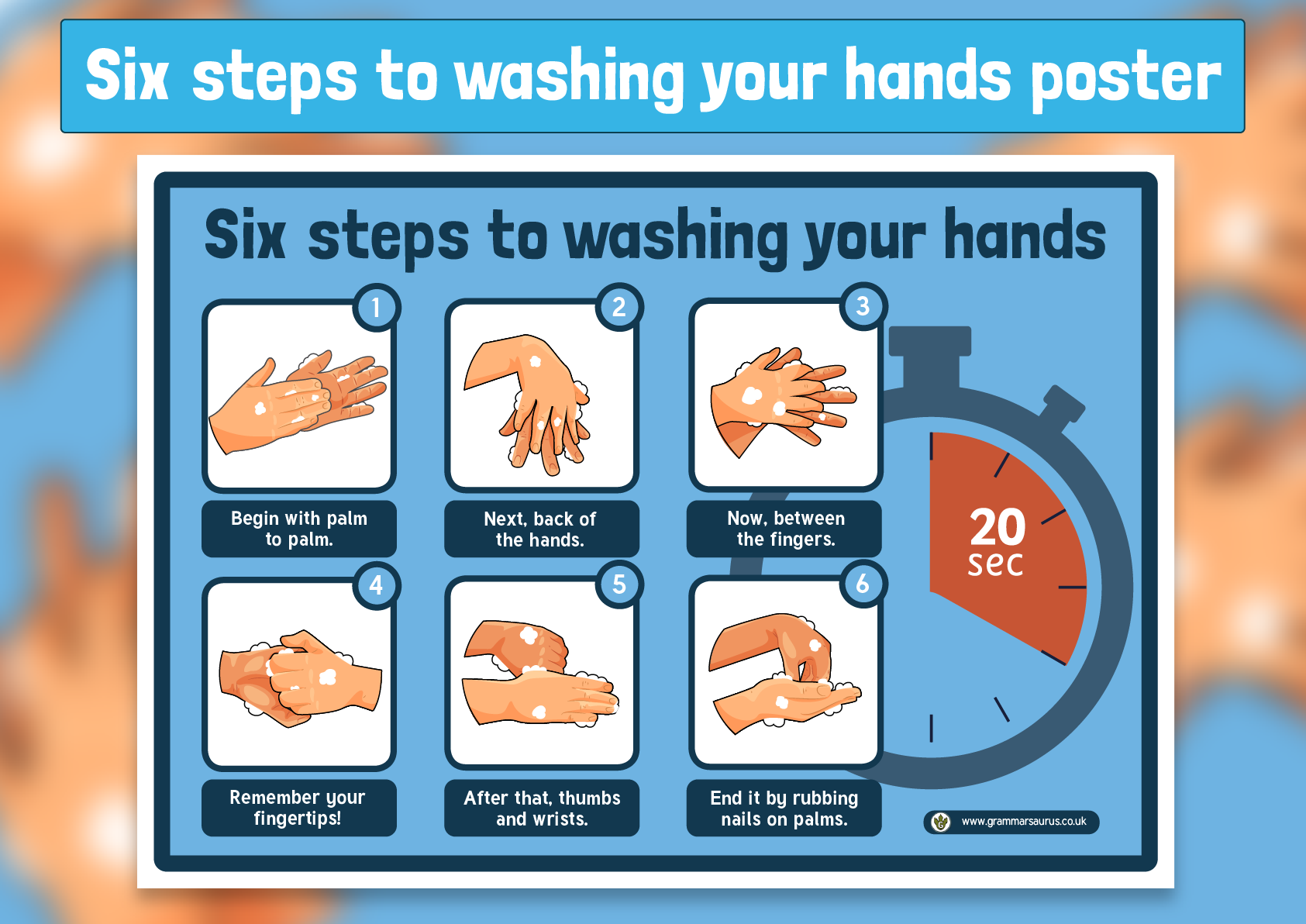 Six steps to washing your hands poster

Six steps to washing your hands

1
Begin with palm to palm.

2
Next, back of the hands.

3
Now, between the fingers.

20 sec

4
Remember your fingertips!

5
After that, thumbs and wrists.

6
End it by rubbing nails on palms.

www.grammarsaurus.co.uk